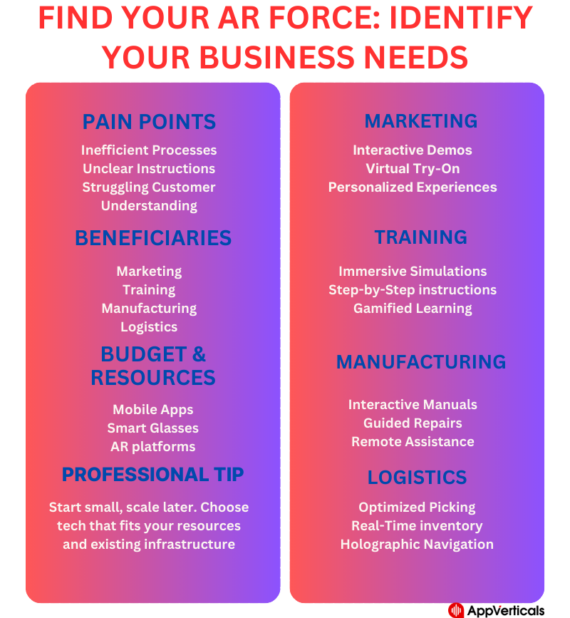 FIND YOUR AR FORCE: IDENTIFY YOUR BUSINESS NEEDS

PAIN POINTS

Inefficient Processes
Unclear Instructions
Struggling Customer Understanding

BENEFICIARIES

Marketing
Training
Manufacturing
Logistics

BUDGET & RESOURCES

Mobile Apps
Smart Glasses
AR platforms

PROFESSIONAL TIP

Start small, scale later. Choose tech that fits your resources and existing infrastructure

MARKETING

Interactive Demos
Virtual Try-On
Personalized Experiences

TRAINING

Immersive Simulations
Step-by-Step instructions
Gamified Learning

MANUFACTURING

Interactive Manuals
Guided Repairs
Remote Assistance

LOGISTICS

Optimized Picking
Real-Time inventory
Holographic Navigation

AppVerticals